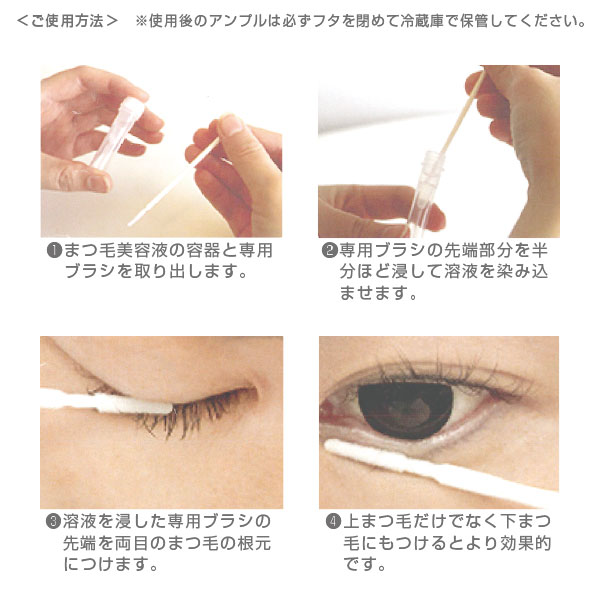 ＜ご使用方法＞　※使用後のアンプルは必ずフタを閉めて冷蔵庫で保管してください。

❶まつ毛美容液の容器と専用ブラシを取り出します。

❷専用ブラシの先端部分を半分ほど浸して溶液を染み込ませます。

❸溶液を浸した専用ブラシの先端を両目のまつ毛の根元につけます。

❹上まつ毛だけでなく下まつ毛にもつけるとより効果的です。